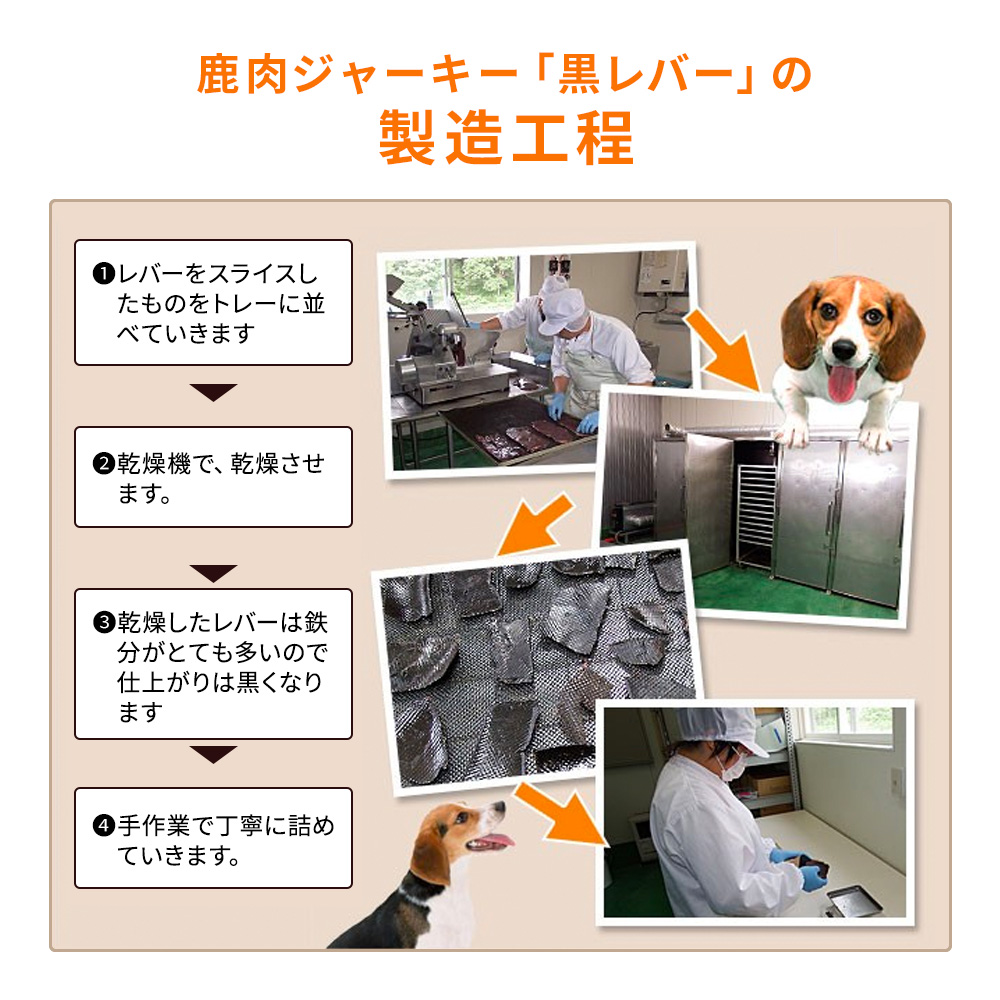 鹿肉ジャーキー「黒レバー」の
製造工程

❶レバーをスライスしたものをトレーに並べていきます

❷乾燥機で、乾燥させます。

❸乾燥したレバーは鉄分がとても多いので仕上がりは黒くなります

❹手作業で丁寧に詰めていきます。